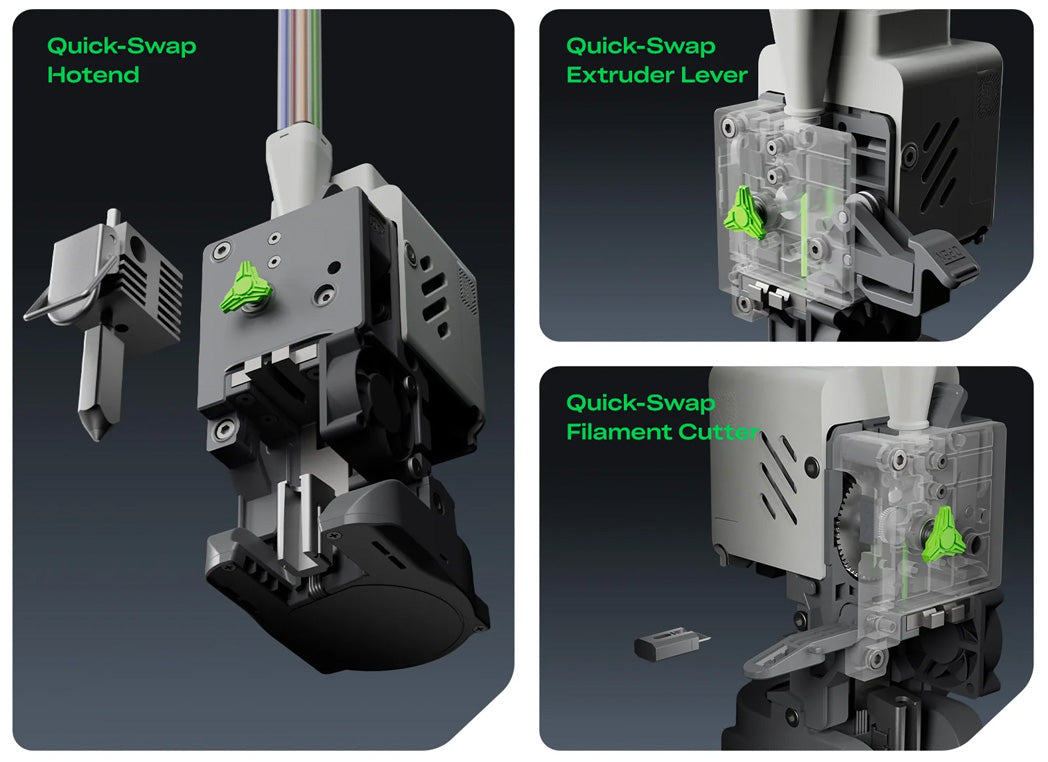 Quick-Swap Hotend

Quick-Swap Extruder Lever

Quick-Swap Filament Cutter