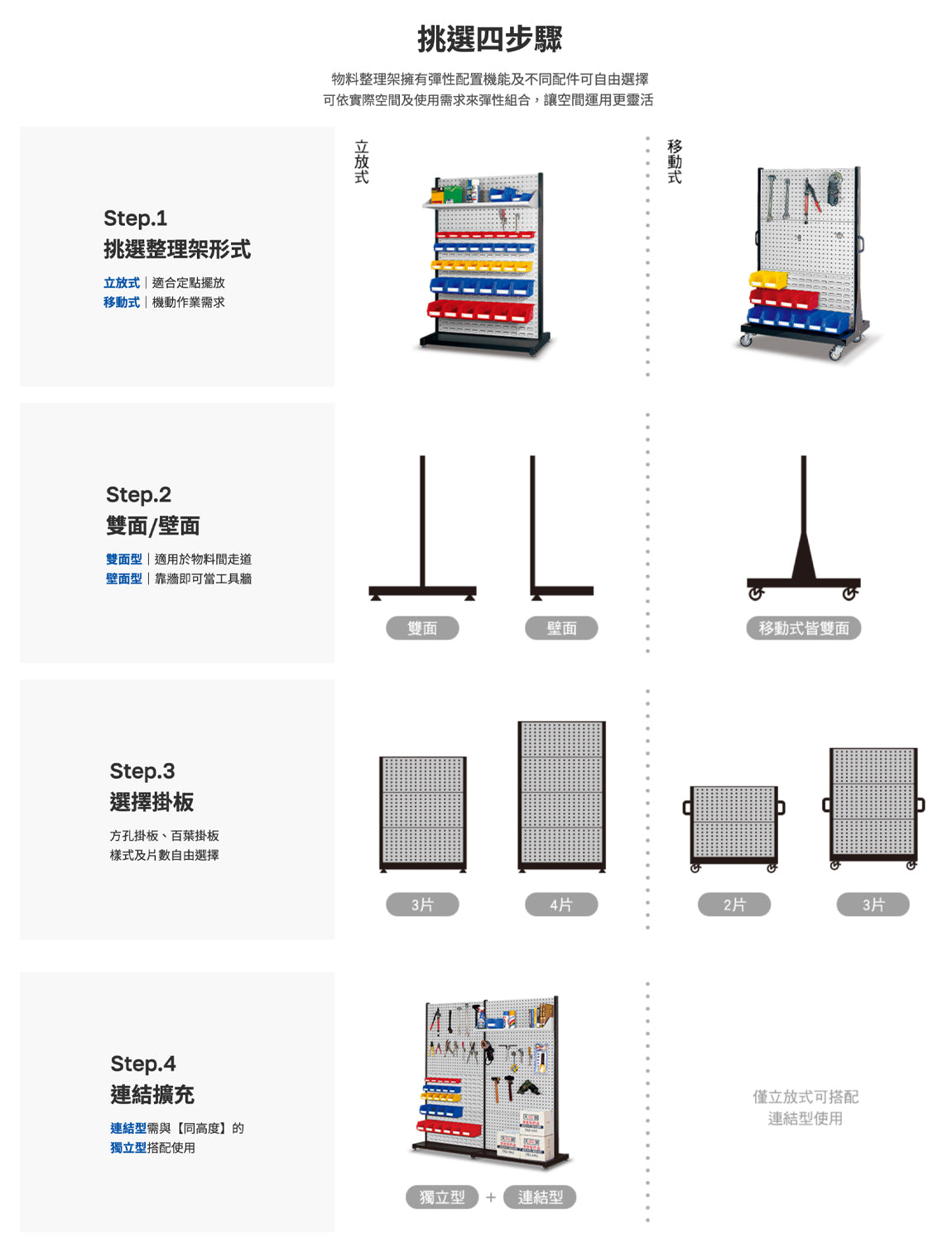 挑選四步驟

物料整理架擁有彈性配置機能及不同配件可自由選擇
可依實際空間及使用需求來彈性組合，讓空間運用更靈活

Step.1
挑選整理架形式

立放式｜適合定點擺放
移動式｜機動作業需求

立放式

移動式

Step.2
雙面/壁面

雙面型｜適用於物料間走道
壁面型｜靠牆即可當工具牆

雙面

壁面

移動式皆雙面

Step.3
選擇掛板

方孔掛板、百葉掛板
樣式及片數自由選擇

3片

4片

2片

3片

Step.4
連結擴充

連結型需與【同高度】的
獨立型搭配使用

獨立型 + 連結型

僅立放式可搭配
連結型使用